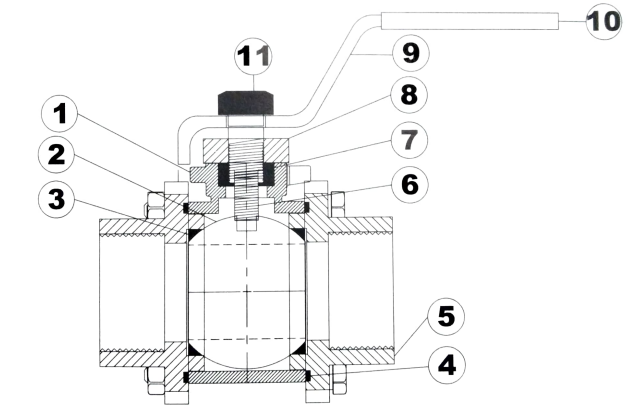 10
11
9
8
1
7
2
6
3
5
4